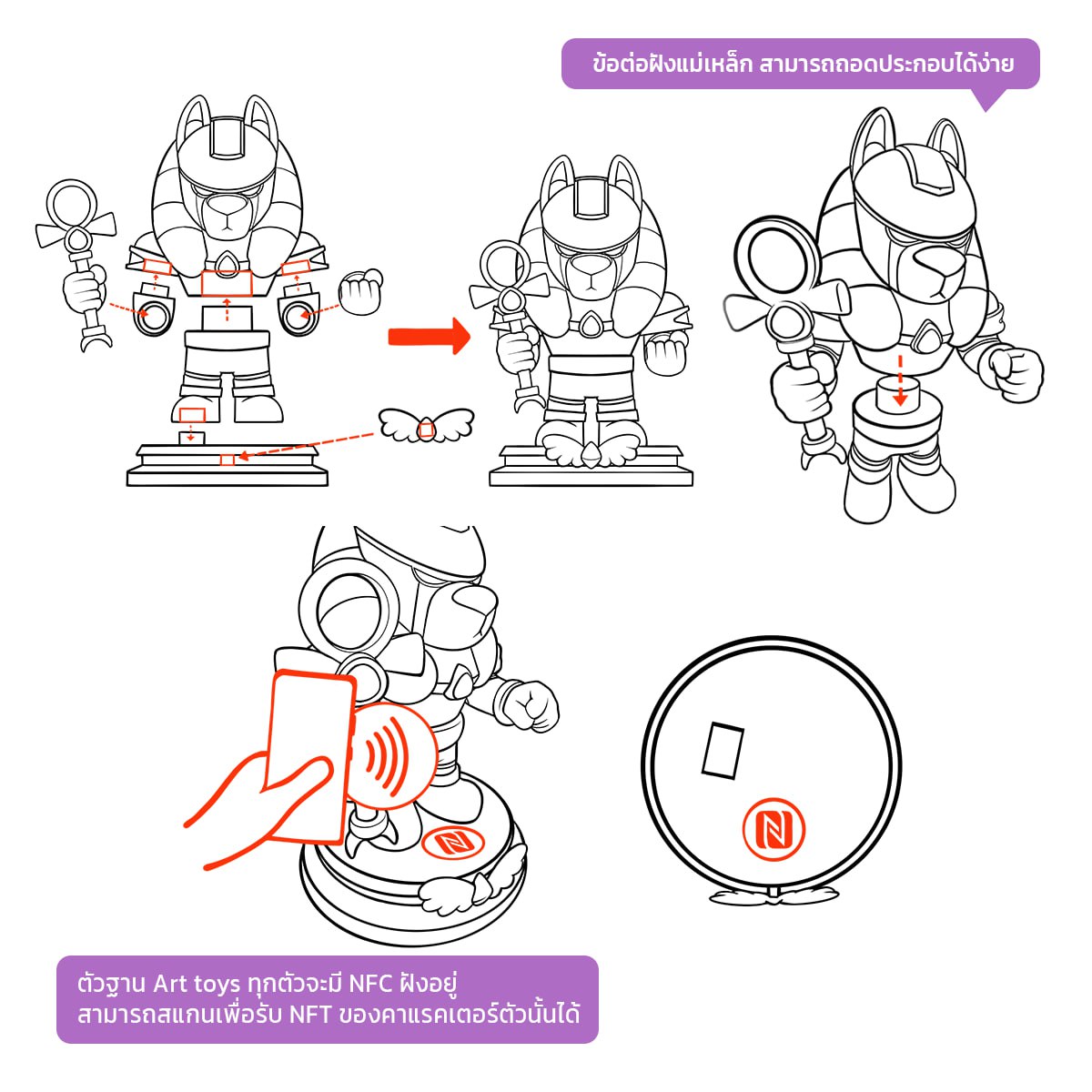 ข้อต่อฝังแม่เหล็ก สามารถถอดประกอบได้ง่าย

ตัวฐาน Art toys ทุกตัวจะมี NFC ฝังอยู่
สามารถสแกนเพื่อรับ NFT ของคาแรคเตอร์ตัวนั้นได้