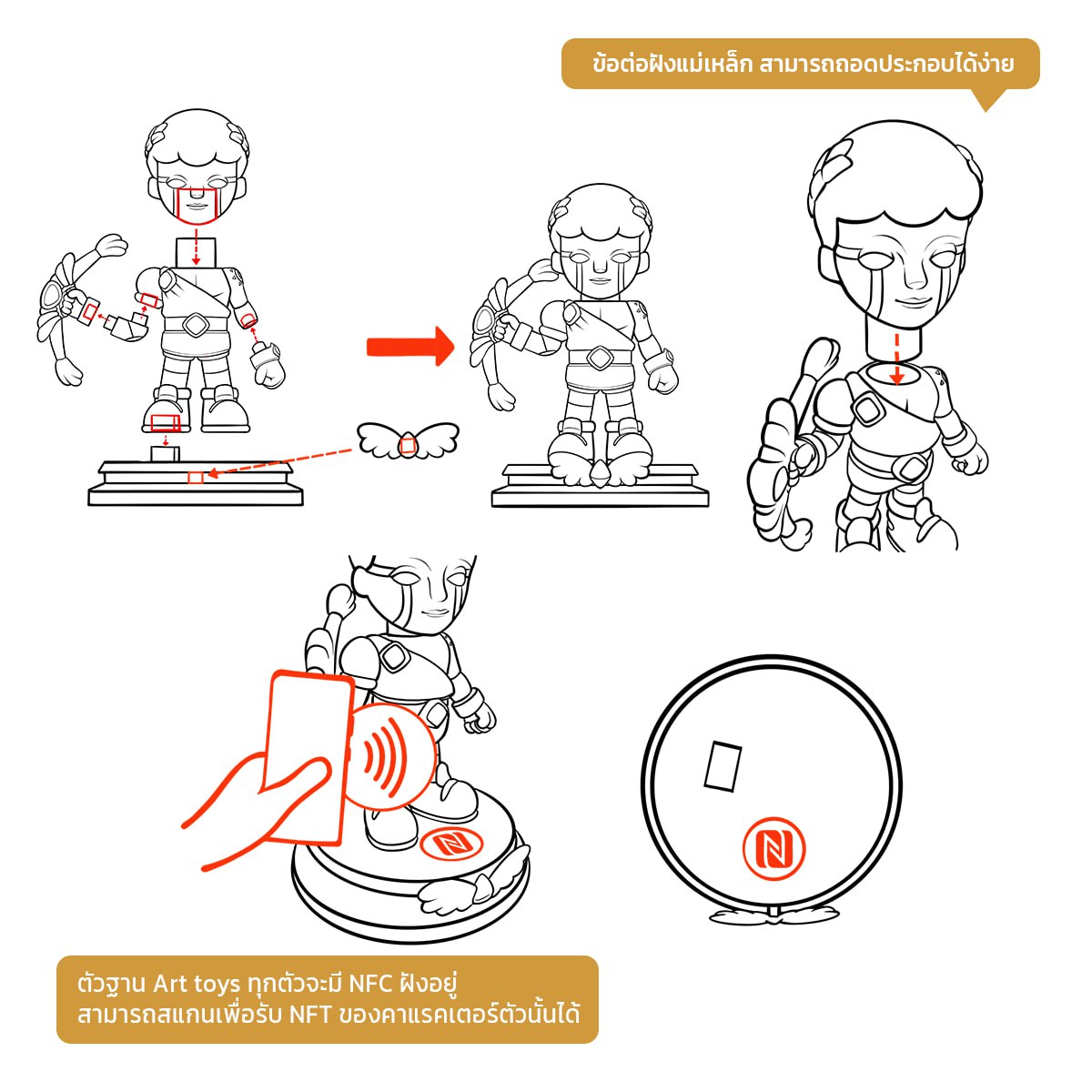 ข้อต่อฝังแม่เหล็ก สามารถถอดประกอบได้ง่าย

ตัวฐาน Art toys ทุกตัวจะมี NFC ฝังอยู่
สามารถสแกนเพื่อรับ NFT ของคาแรคเตอร์ตัวนั้นได้