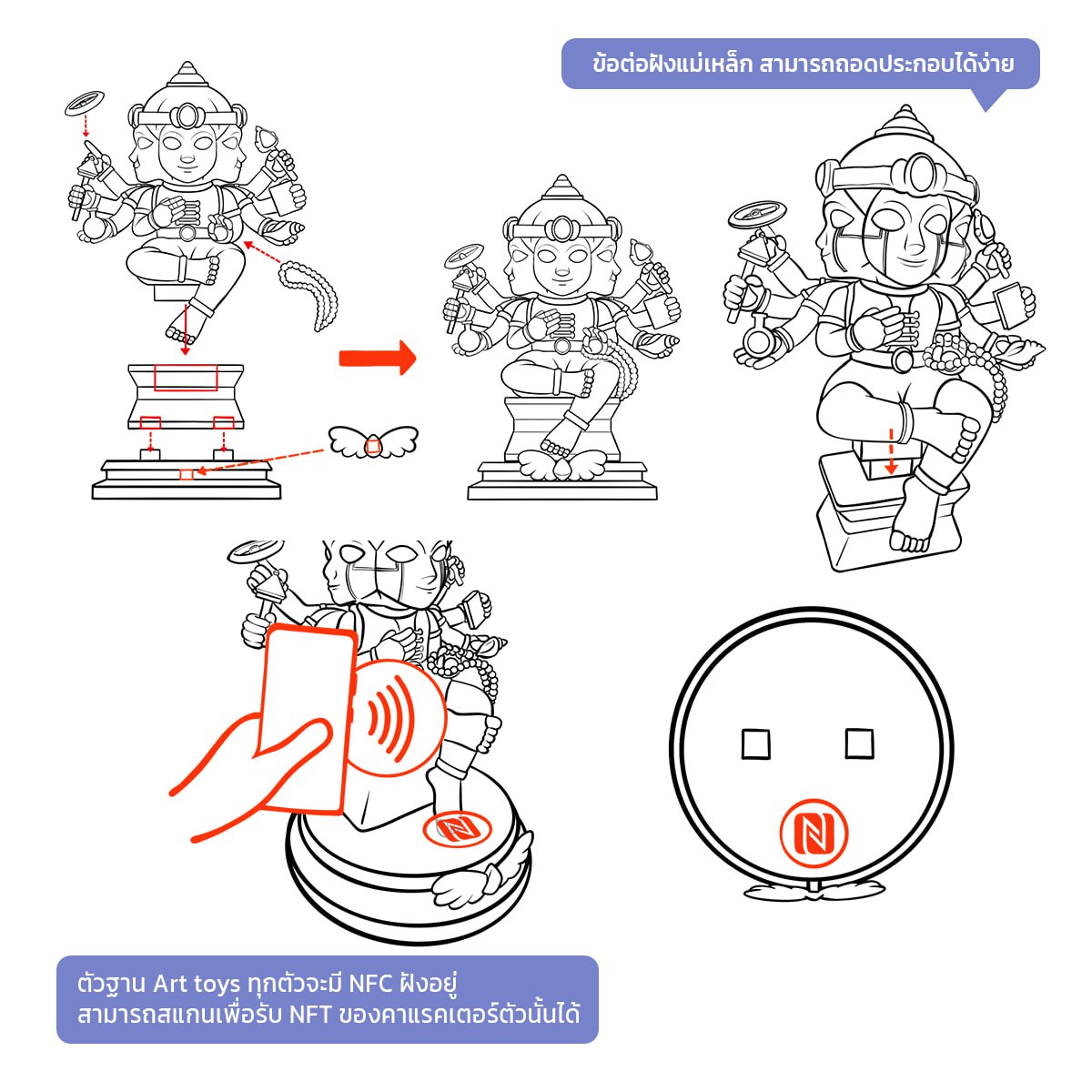 ข้อต่อฝังแม่เหล็ก สามารถถอดประกอบได้ง่าย

ตัวฐาน Art toys ทุกตัวจะมี NFC ฝังอยู่
สามารถสแกนเพื่อรับ NFT ของคาแรคเตอร์ตัวนั้นได้