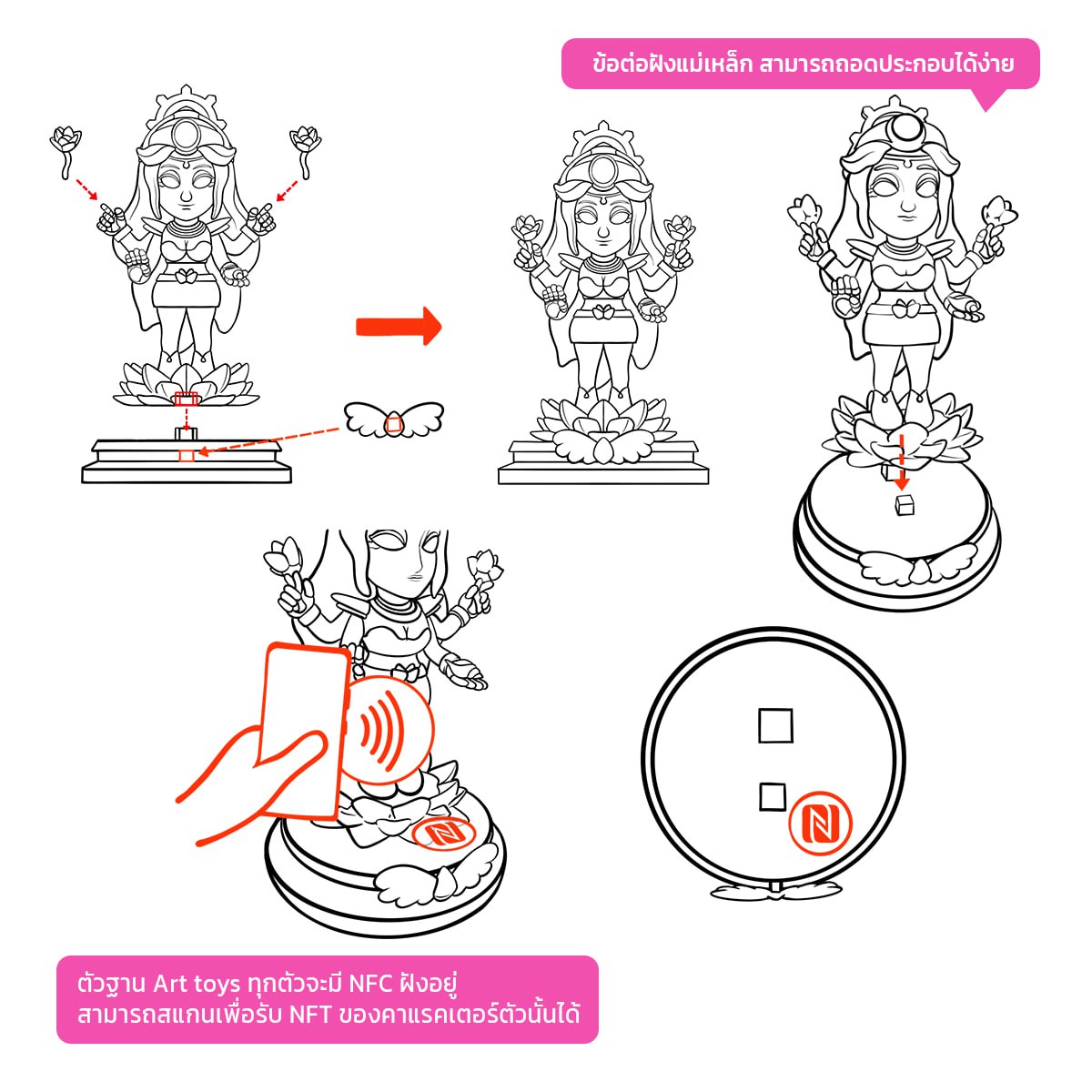 ข้อต่อฝังแม่เหล็ก สามารถถอดประกอบได้ง่าย

ตัวฐาน Art toys ทุกตัวจะมี NFC ฝังอยู่
สามารถสแกนเพื่อรับ NFT ของคาแรคเตอร์ตัวนั้นได้